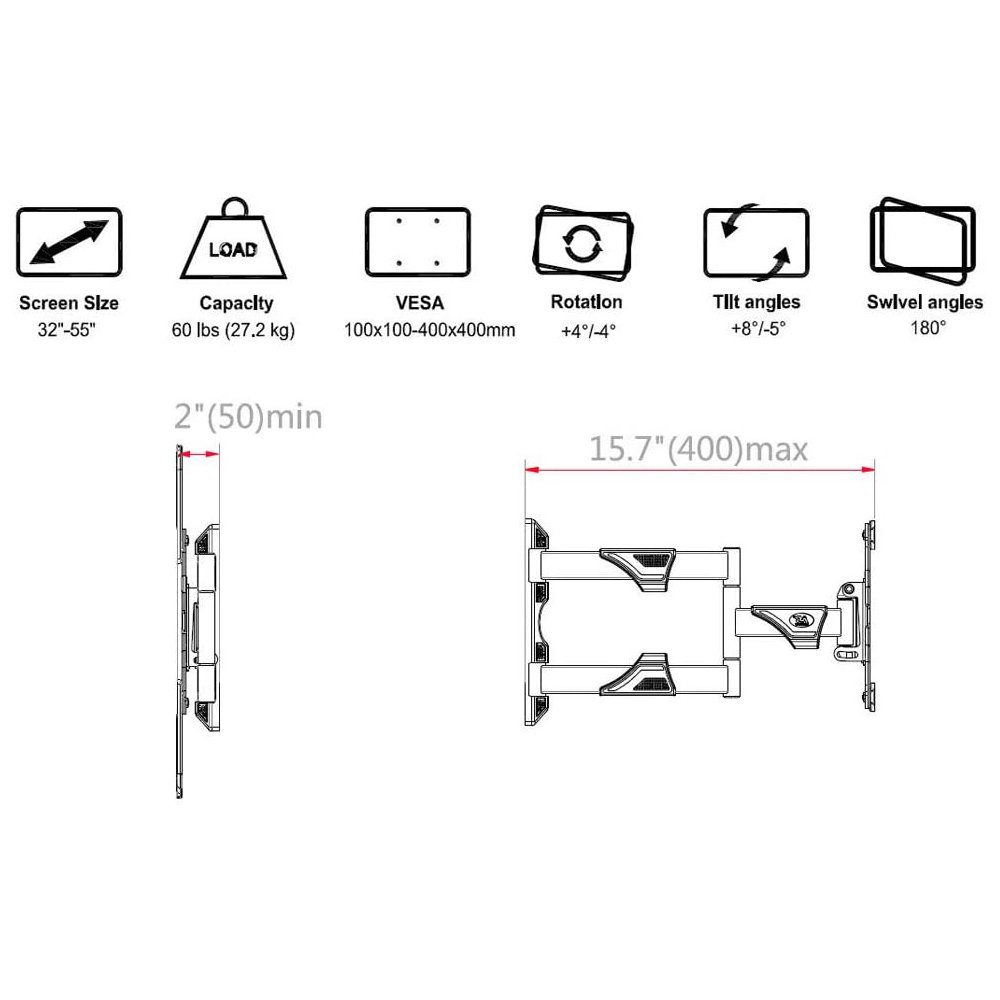 LOAD

Screen Size
32"-55"

Capacity
60 lbs (27.2 kg)

VESA
100x100-400x400mm

Rotation
+4°/-4°

Tilt angles
+8°/-5°

Swivel angles
180°

2"(50)min

15.7"(400)max